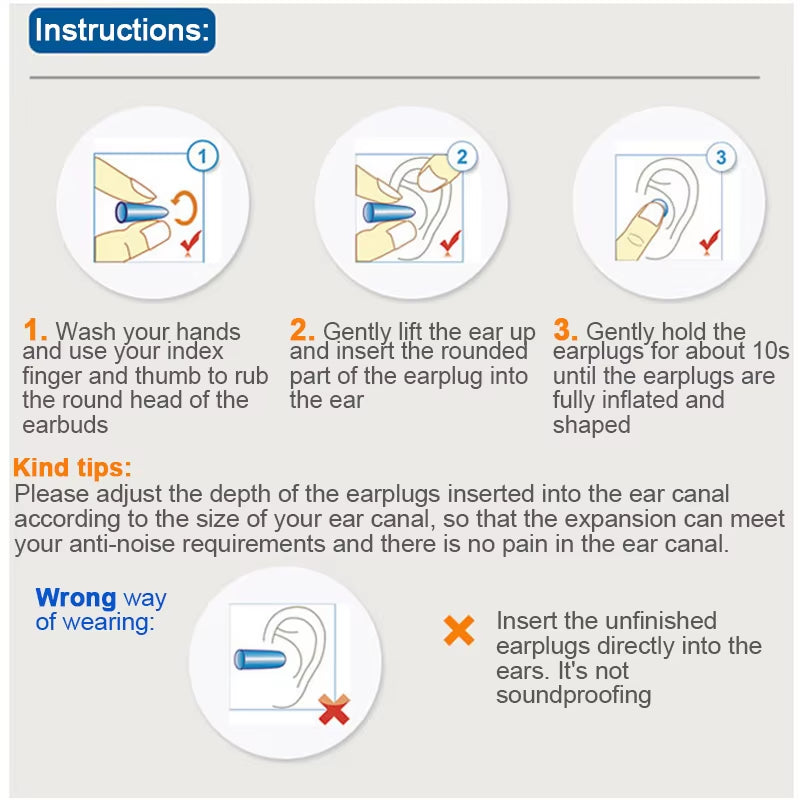 Instructions:

1

2

3

1. Wash your hands and use your index finger and thumb to rub the round head of the earbuds

2. Gently lift the ear up and insert the rounded part of the earplug into the ear

3. Gently hold the earplugs for about 10s until the earplugs are fully inflated and shaped

Kind tips:
Please adjust the depth of the earplugs inserted into the ear canal according to the size of your ear canal, so that the expansion can meet your anti-noise requirements and there is no pain in the ear canal.

Wrong way of wearing:

Insert the unfinished earplugs directly into the ears. It's not soundproofing